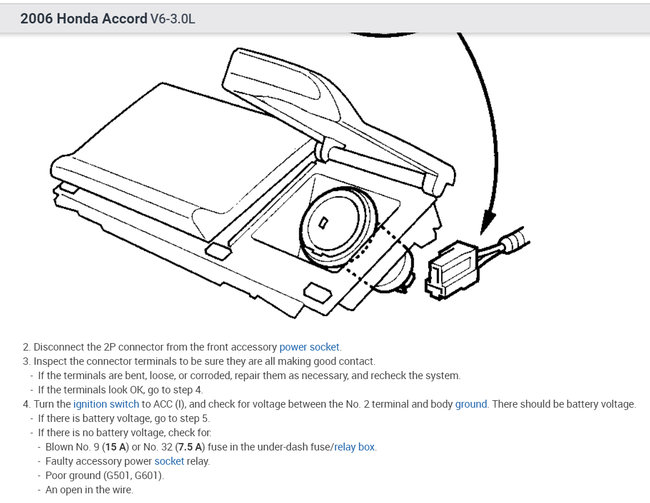 2006 Honda Accord V6-3.0L

2. Disconnect the 2P connector from the front accessory power socket.
3. Inspect the connector terminals to be sure they are all making good contact.
- If the terminals are bent, loose, or corroded, repair them as necessary, and recheck the system.
- If the terminals look OK, go to step 4.
4. Turn the ignition switch to ACC (I), and check for voltage between the No. 2 terminal and body ground. There should be battery voltage.
- If there is battery voltage, go to step 5.
- If there is no battery voltage, check for:
- Blown No. 9 (15 A) or No. 32 (7.5 A) fuse in the under-dash fuse/relay box.
- Faulty accessory power socket relay.
- Poor ground (G501, G601).
- An open in the wire.