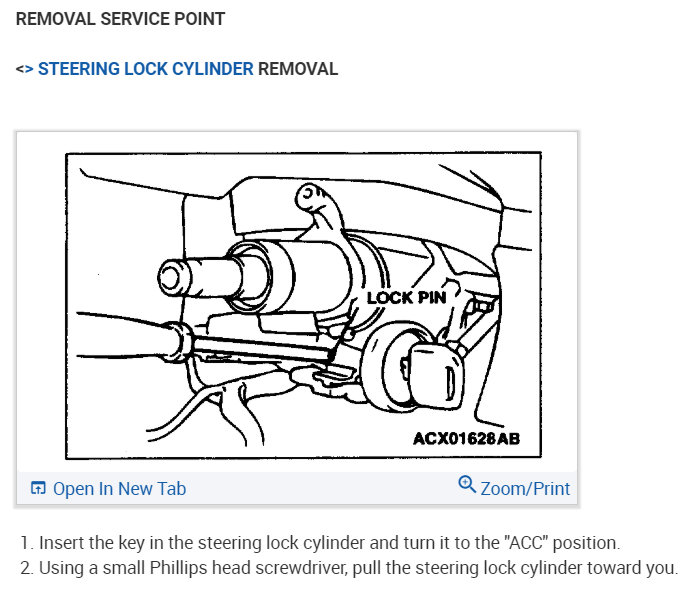 REMOVAL SERVICE POINT

<> STEERING LOCK CYLINDER REMOVAL

LOCK PIN

ACX01628AB

Open In New Tab

Zoom/Print

1. Insert the key in the steering lock cylinder and turn it to the "ACC" position.
2. Using a small Phillips head screwdriver, pull the steering lock cylinder toward you.