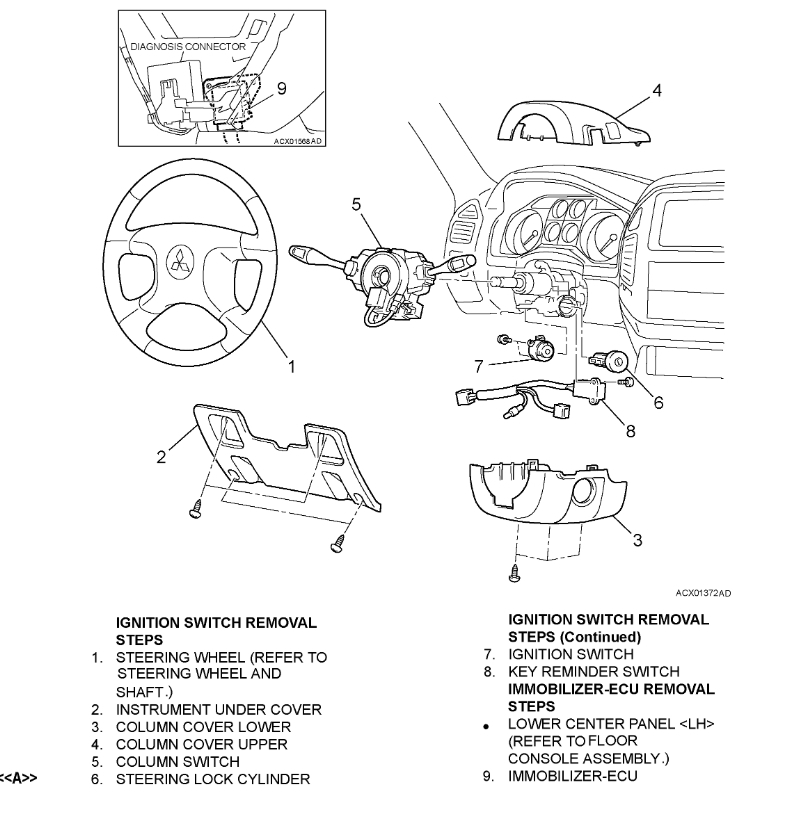 DIAGNOSIS CONNECTOR
9
ACX01568AD

4
5
1
7
6
8
2
3

ACX01372AD

IGNITION SWITCH REMOVAL STEPS
1. STEERING WHEEL (REFER TO STEERING WHEEL AND SHAFT.)
2. INSTRUMENT UNDER COVER
3. COLUMN COVER LOWER
4. COLUMN COVER UPPER
5. COLUMN SWITCH
<<A>> 6. STEERING LOCK CYLINDER

IGNITION SWITCH REMOVAL STEPS (Continued)
7. IGNITION SWITCH
8. KEY REMINDER SWITCH
IMMOBILIZER-ECU REMOVAL STEPS
• LOWER CENTER PANEL <LH> (REFER TO FLOOR CONSOLE ASSEMBLY.)
9. IMMOBILIZER-ECU