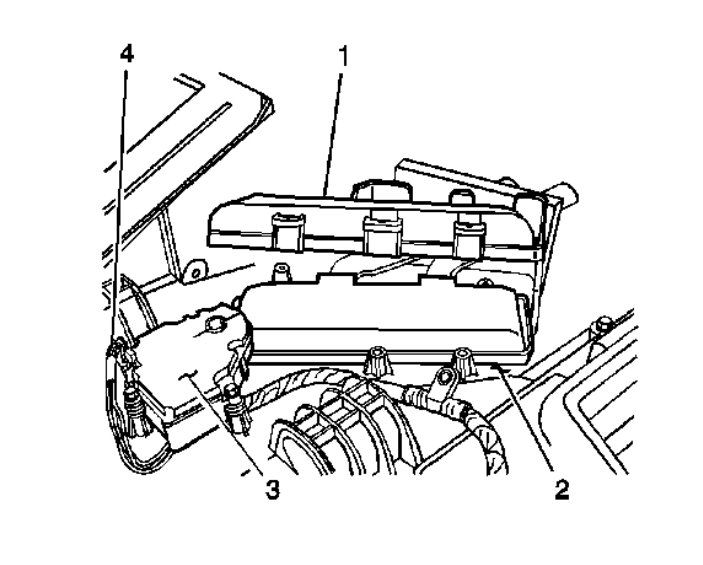 4
1
3
2