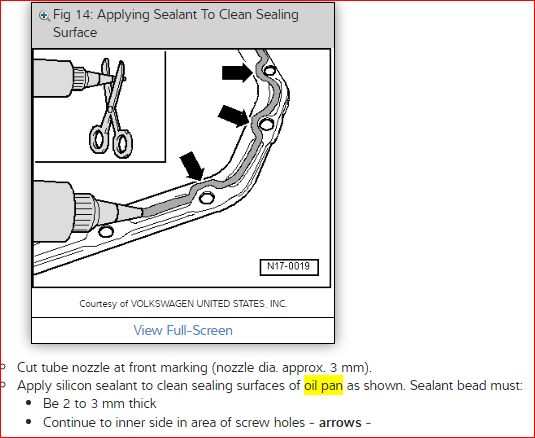 Fig 14: Applying Sealant To Clean Sealing Surface

N17-0019

Courtesy of VOLKSWAGEN UNITED STATES, INC.

View Full-Screen

- Cut tube nozzle at front marking (nozzle dia. approx. 3 mm).
- Apply silicon sealant to clean sealing surfaces of oil pan as shown. Sealant bead must:
  - Be 2 to 3 mm thick
  - Continue to inner side in area of screw holes - **arrows** -