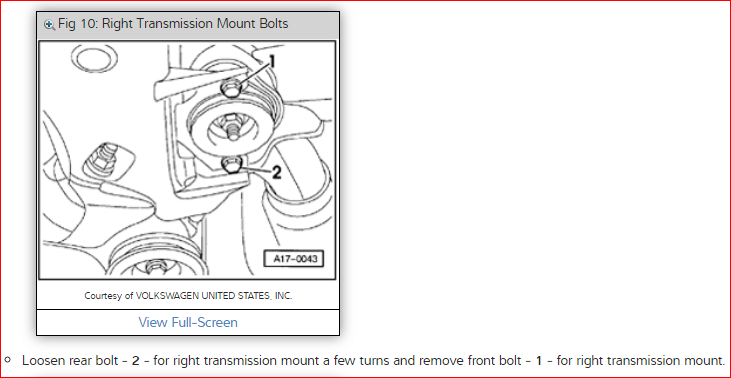 Fig 10: Right Transmission Mount Bolts

1

2

A17-0043

Courtesy of VOLKSWAGEN UNITED STATES, INC.

View Full-Screen

Loosen rear bolt - 2 - for right transmission mount a few turns and remove front bolt - 1 - for right transmission mount.