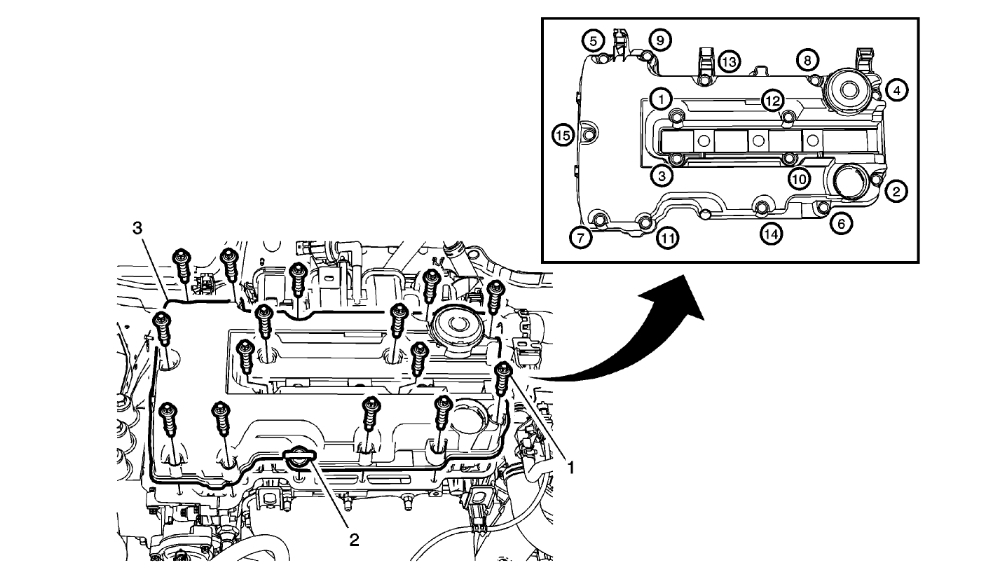 5
9
13
8
4
1
12
15
3
10
2
7
11
14
6
3
1
2