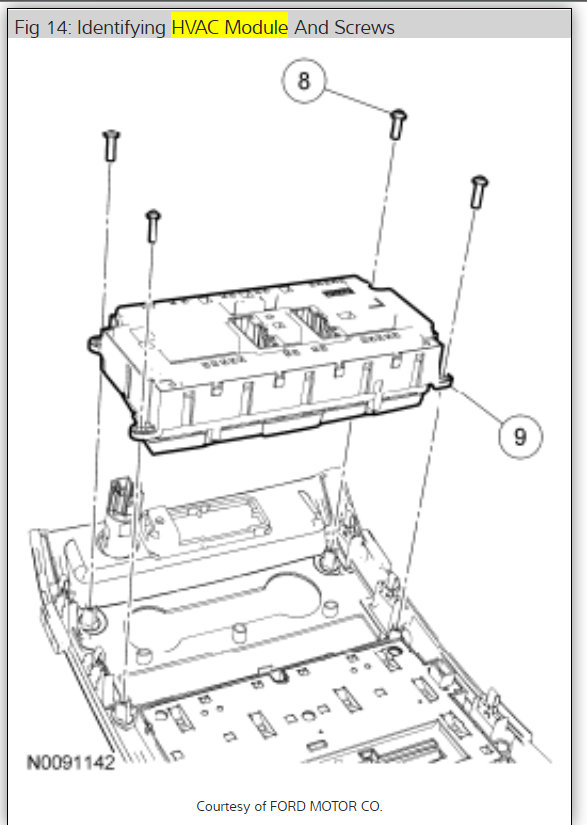 Fig 14: Identifying HVAC Module And Screws

8

9

N0091142

Courtesy of FORD MOTOR CO.