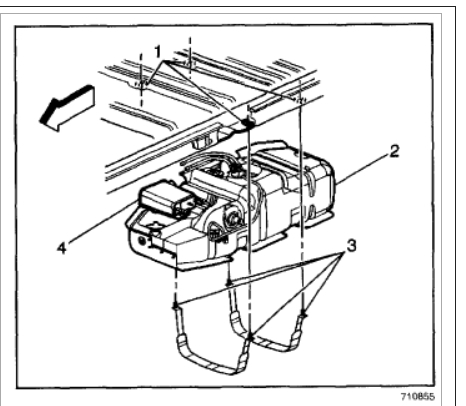 1
2
4
3
710855