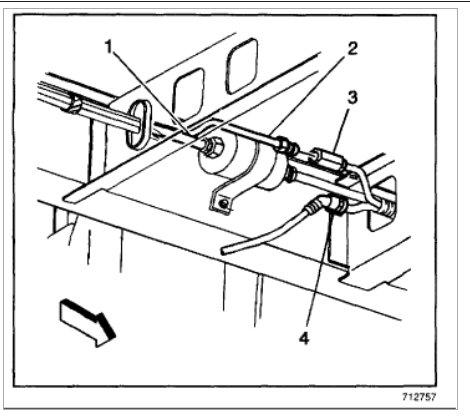 1
2
3
4
712757