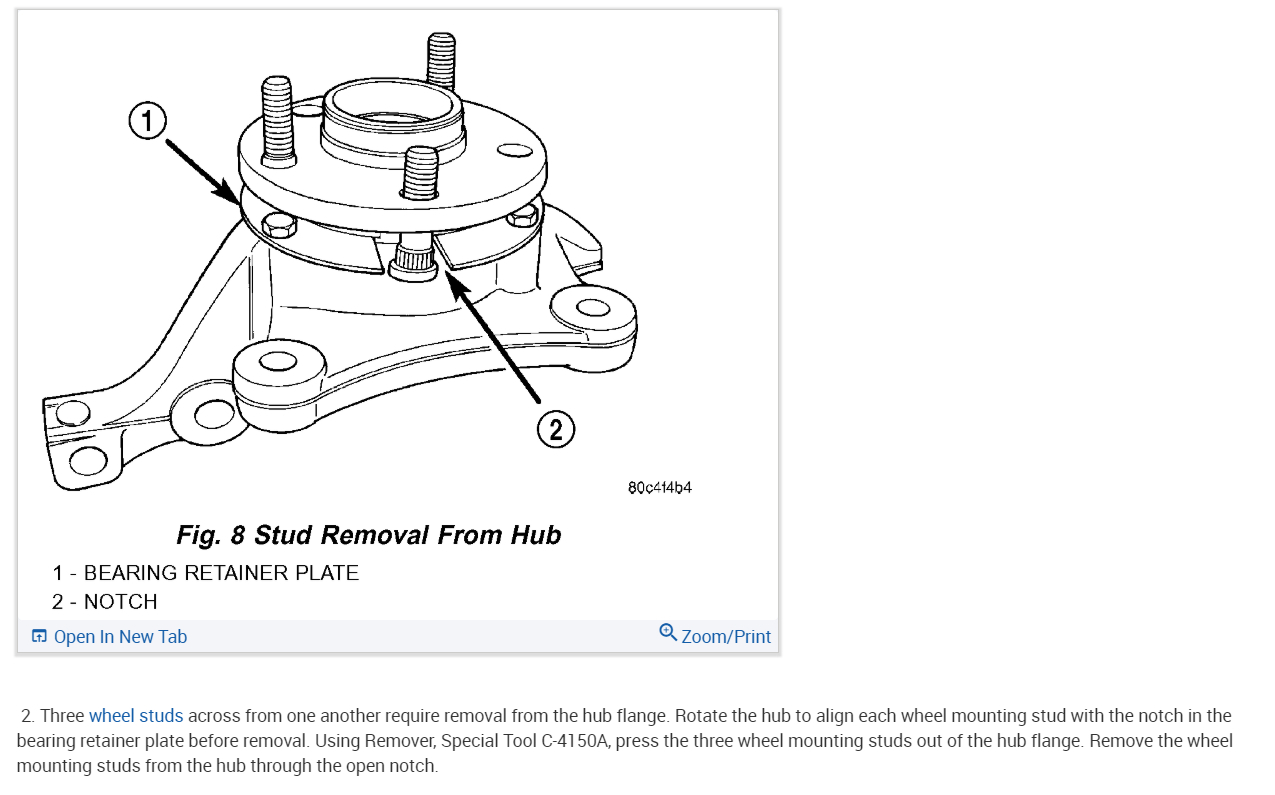 1

2

80c414b4

Fig. 8 Stud Removal From Hub

1 - BEARING RETAINER PLATE
2 - NOTCH

Open In New Tab

Zoom/Print

2. Three wheel studs across from one another require removal from the hub flange. Rotate the hub to align each wheel mounting stud with the notch in the bearing retainer plate before removal. Using Remover, Special Tool C-4150A, press the three wheel mounting studs out of the hub flange. Remove the wheel mounting studs from the hub through the open notch.