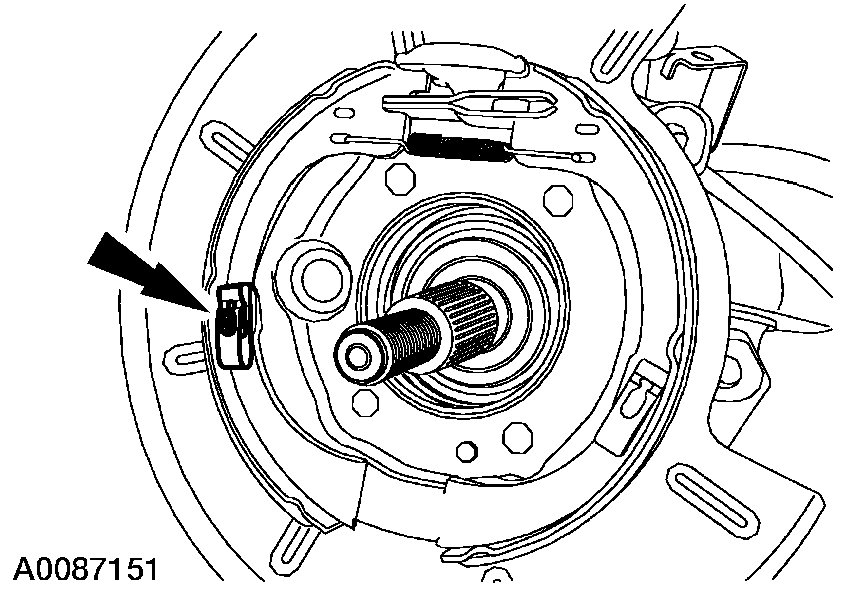 A0087151