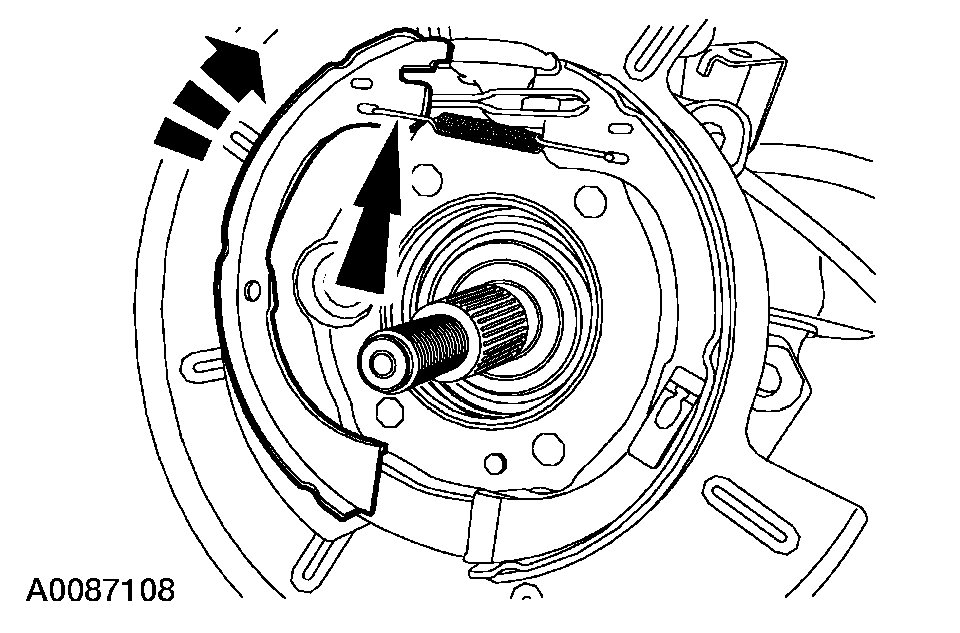 A0087108