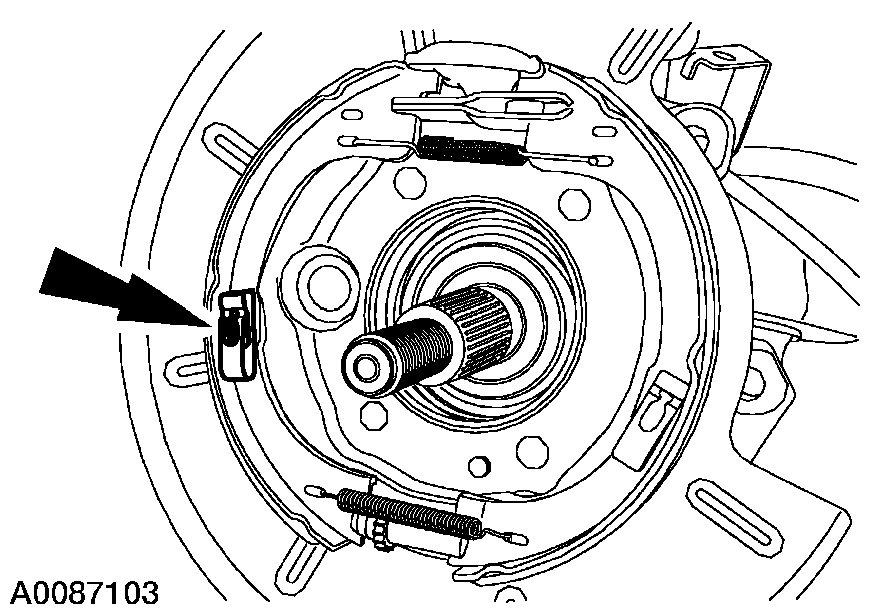 A0087103