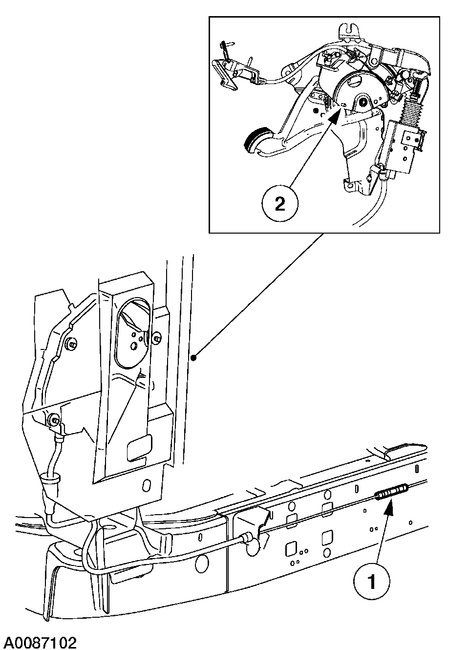 2

1

A0087102