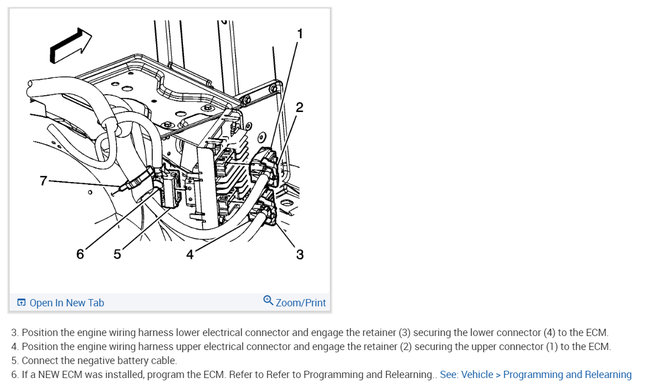 1
2
7
6
5
4
3

Open In New Tab
Zoom/Print

3. Position the engine wiring harness lower electrical connector and engage the retainer (3) securing the lower connector (4) to the ECM.
4. Position the engine wiring harness upper electrical connector and engage the retainer (2) securing the upper connector (1) to the ECM.
5. Connect the negative battery cable.
6. If a NEW ECM was installed, program the ECM. Refer to Refer to Programming and Relearning.. See: Vehicle > Programming and Relearning