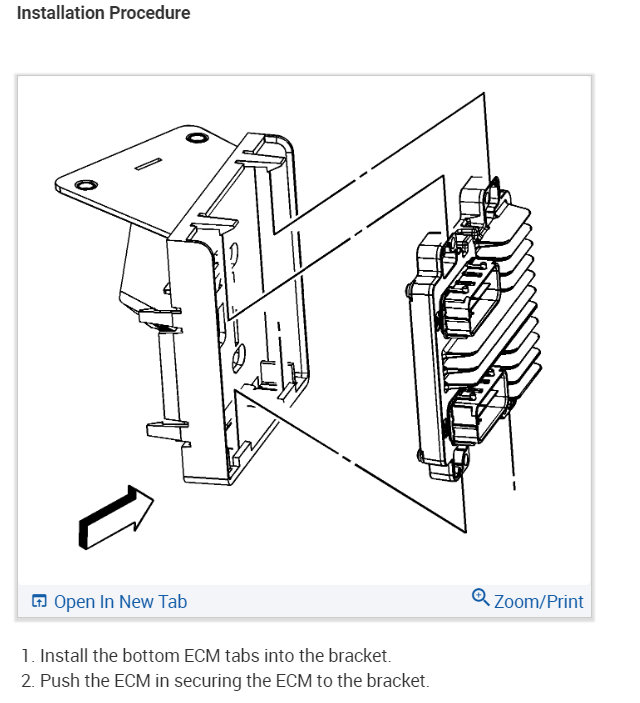 Installation Procedure

Open In New Tab

Zoom/Print

1. Install the bottom ECM tabs into the bracket.
2. Push the ECM in securing the ECM to the bracket.