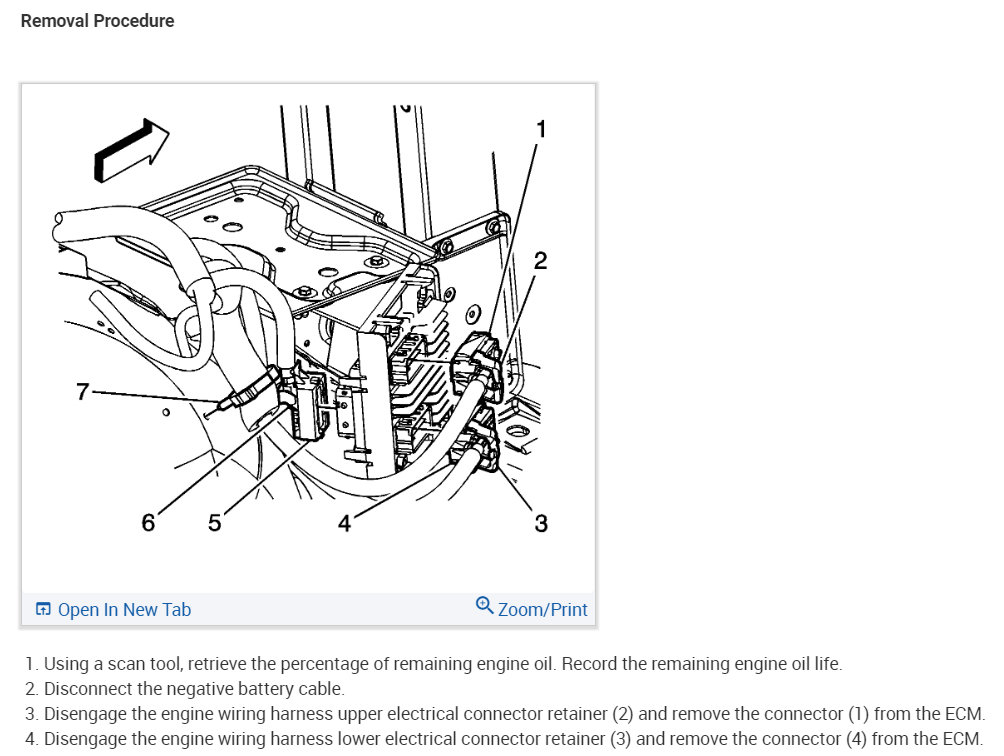 Removal Procedure

1
2
7
6
5
4
3

Open In New Tab
Zoom/Print

1. Using a scan tool, retrieve the percentage of remaining engine oil. Record the remaining engine oil life.
2. Disconnect the negative battery cable.
3. Disengage the engine wiring harness upper electrical connector retainer (2) and remove the connector (1) from the ECM.
4. Disengage the engine wiring harness lower electrical connector retainer (3) and remove the connector (4) from the ECM.