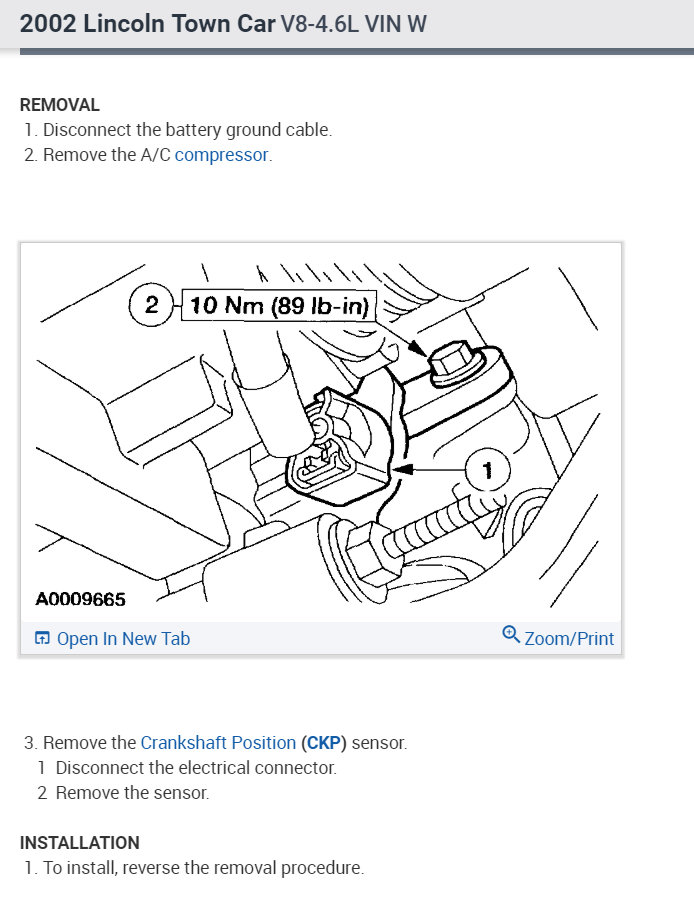 2002 Lincoln Town Car V8-4.6L VIN W

REMOVAL
1. Disconnect the battery ground cable.
2. Remove the A/C compressor.

2 10 Nm (89 lb-in)

1

A0009665

Open In New Tab

Zoom/Print

3. Remove the Crankshaft Position (CKP) sensor.
1 Disconnect the electrical connector.
2 Remove the sensor.

INSTALLATION
1. To install, reverse the removal procedure.