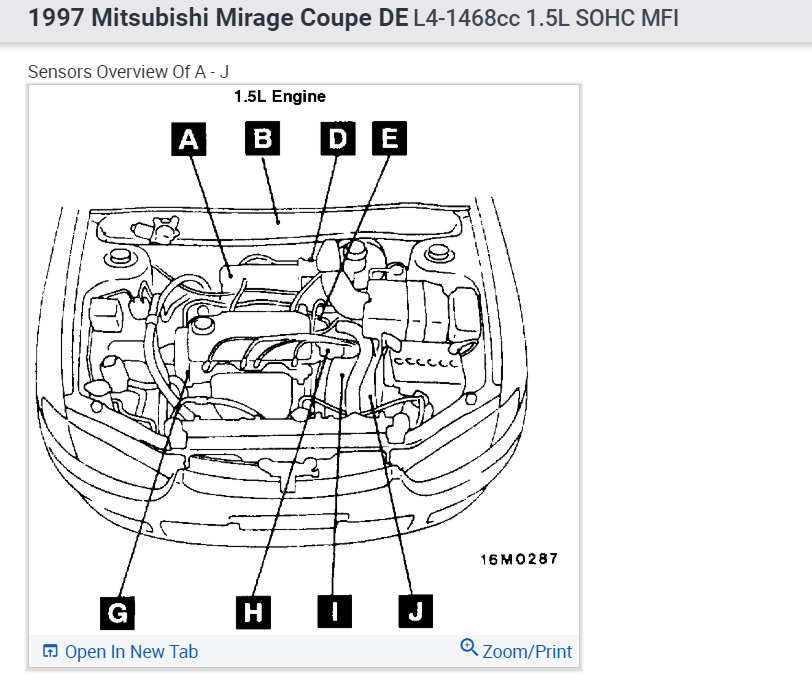 1997 Mitsubishi Mirage Coupe DE L4-1468cc 1.5L SOHC MFI

Sensors Overview Of A - J

1.5L Engine

A B D E

16M0287

G H I J

Open In New Tab

Zoom/Print