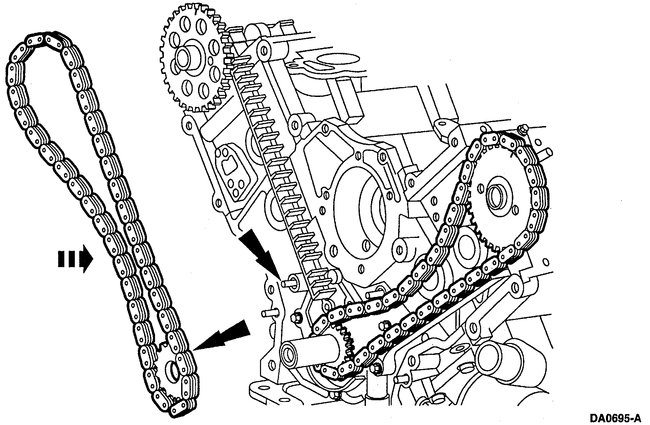 DA0695-A