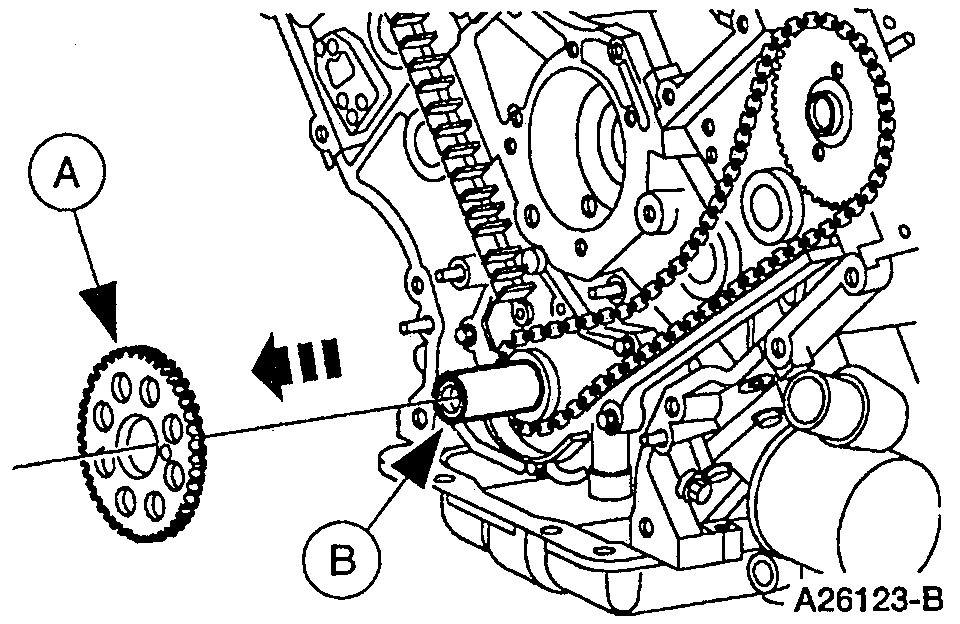 A

B

A26123-B