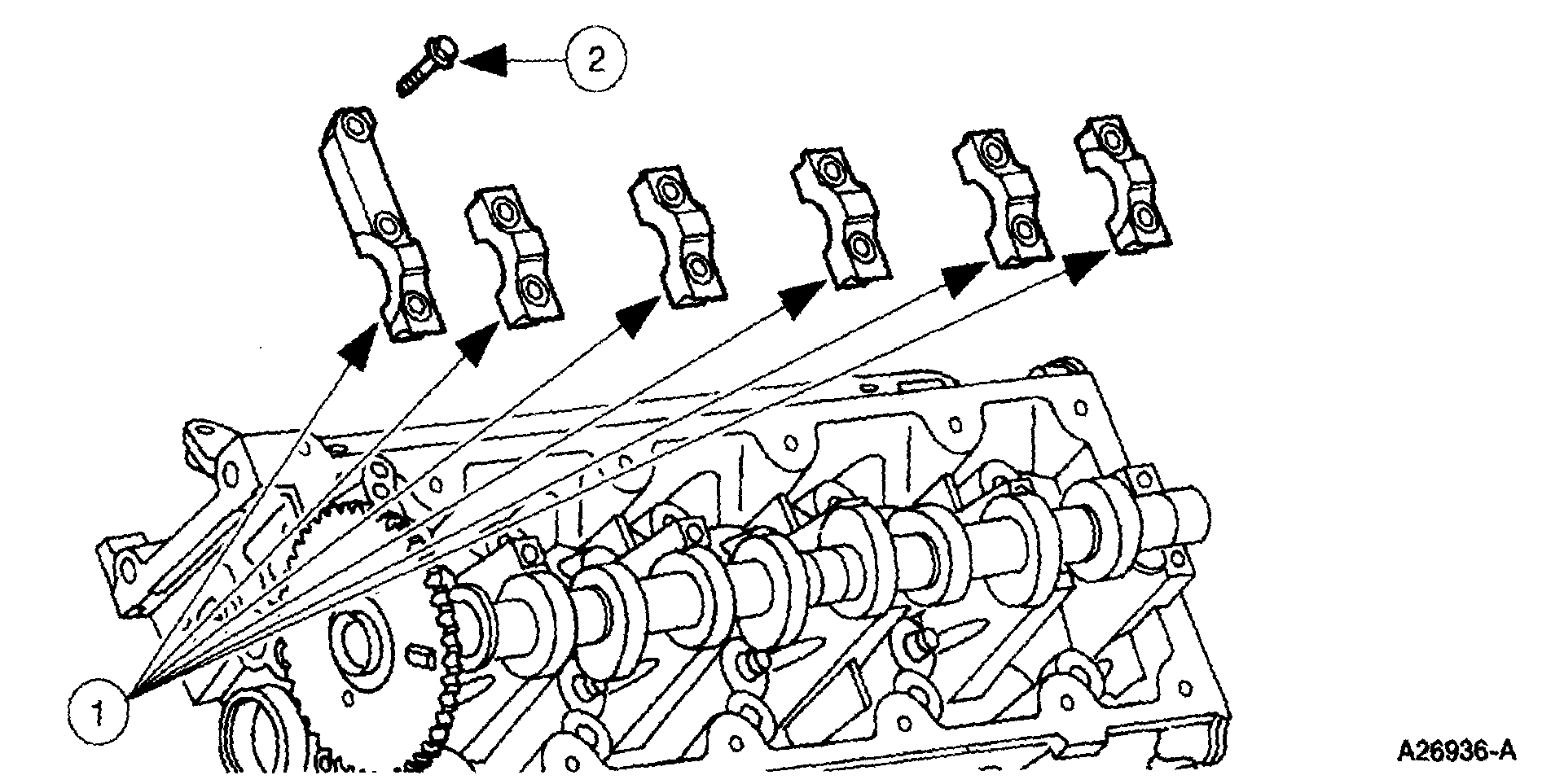 2

1

A26936-A