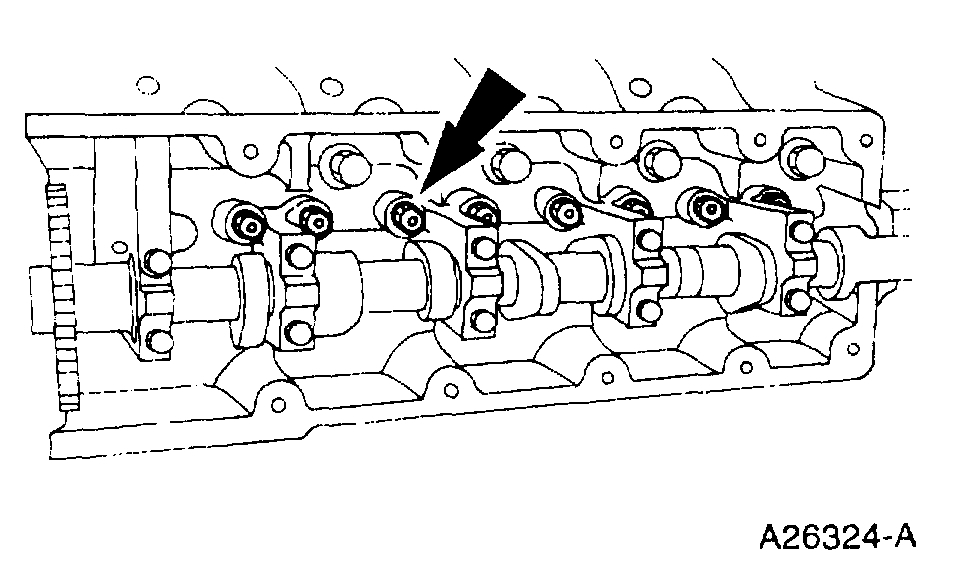 A26324-A