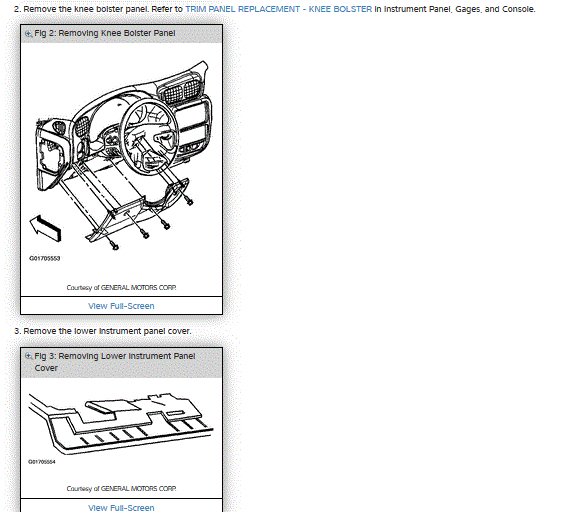 2. Remove the knee bolster panel. Refer to TRIM PANEL REPLACEMENT - KNEE BOLSTER in Instrument Panel, Gages, and Console.

Fig 2: Removing Knee Bolster Panel

G01705553

Courtesy of GENERAL MOTORS CORP.

View Full-Screen

3. Remove the lower instrument panel cover.

Fig 3: Removing Lower Instrument Panel Cover

G01705554

Courtesy of GENERAL MOTORS CORP.

View Full-Screen