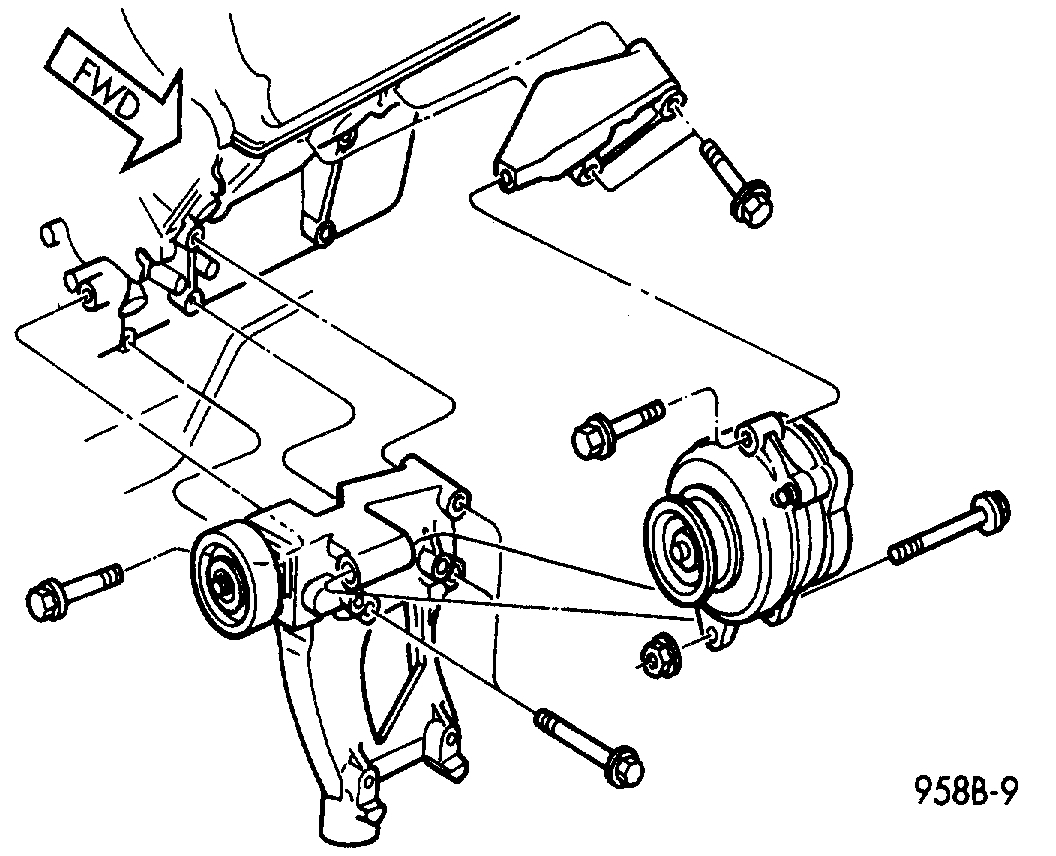 FWD

958B-9