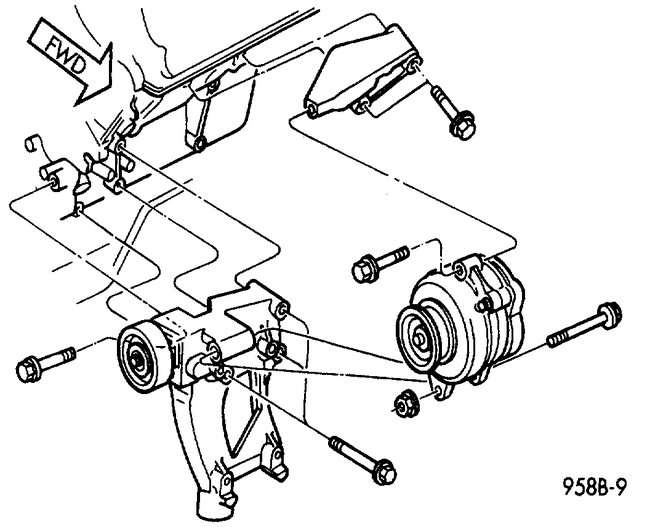 FWD

958B-9