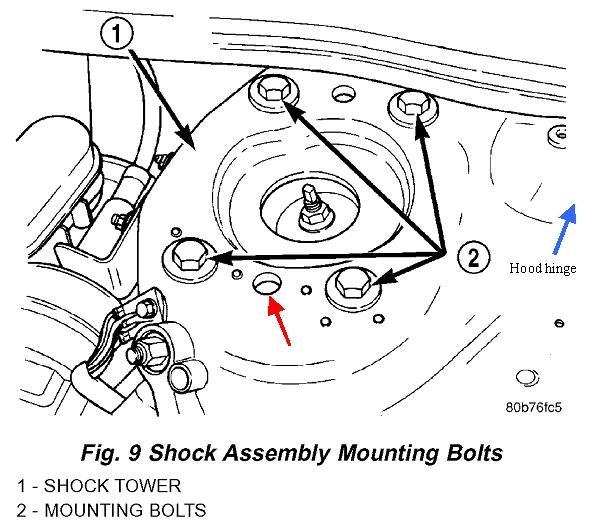 1

2

Hood hinge

80b76fc5

Fig. 9 Shock Assembly Mounting Bolts

1 - SHOCK TOWER
2 - MOUNTING BOLTS