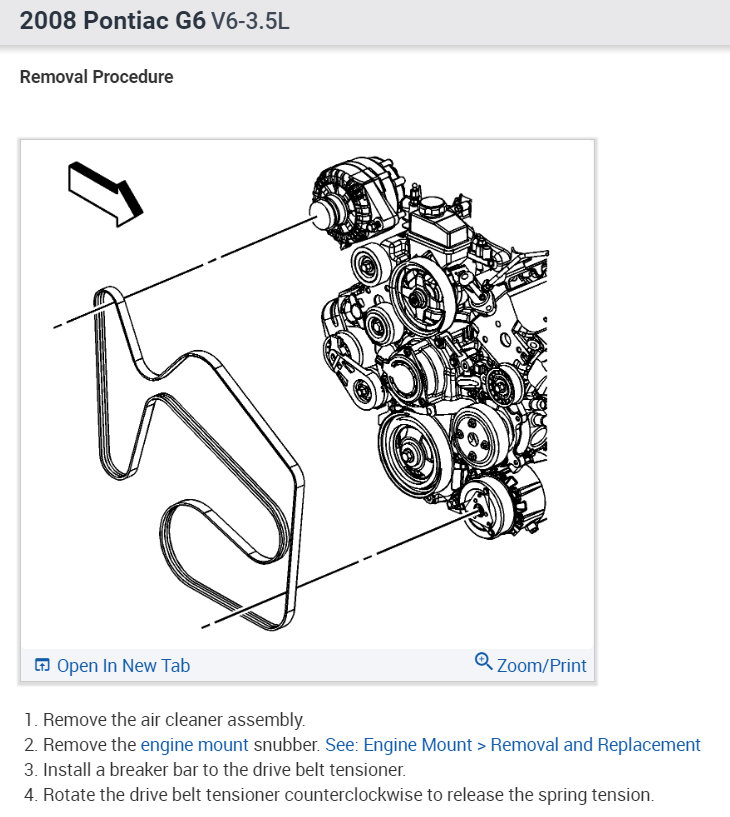 2008 Pontiac G6 V6-3.5L

Removal Procedure

Open In New Tab

Zoom/Print

1. Remove the air cleaner assembly.
2. Remove the engine mount snubber. See: Engine Mount > Removal and Replacement
3. Install a breaker bar to the drive belt tensioner.
4. Rotate the drive belt tensioner counterclockwise to release the spring tension.