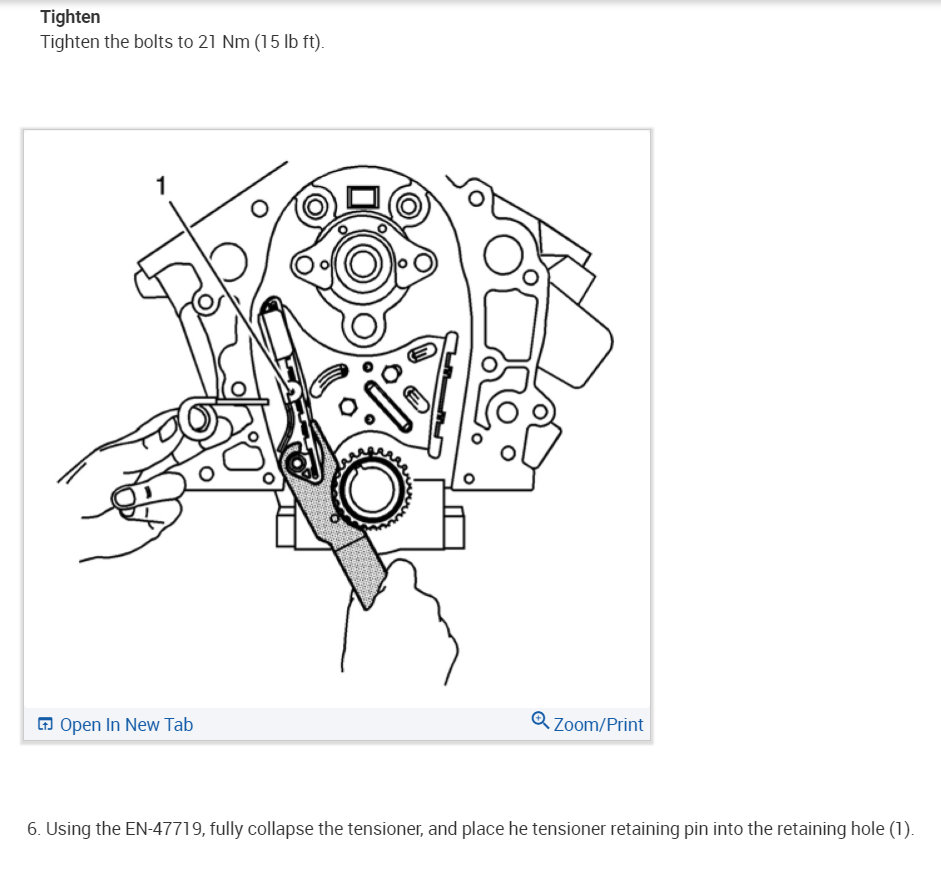 Tighten
Tighten the bolts to 21 Nm (15 lb ft).

1

Open In New Tab

Zoom/Print

6. Using the EN-47719, fully collapse the tensioner, and place he tensioner retaining pin into the retaining hole (1).