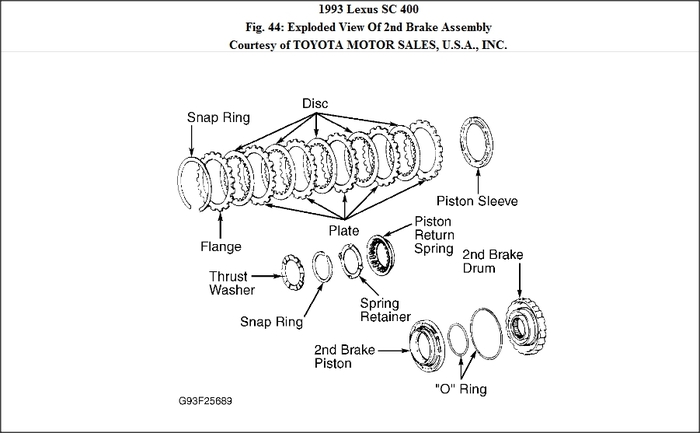 1993 Lexus SC 400
Fig. 44: Exploded View Of 2nd Brake Assembly
Courtesy of TOYOTA MOTOR SALES, U.S.A., INC.

Snap Ring
Disc
Piston Sleeve
Flange
Plate
Piston Return Spring
2nd Brake Drum
Thrust Washer
Snap Ring
Spring Retainer
2nd Brake Piston
"O" Ring
G93F25689