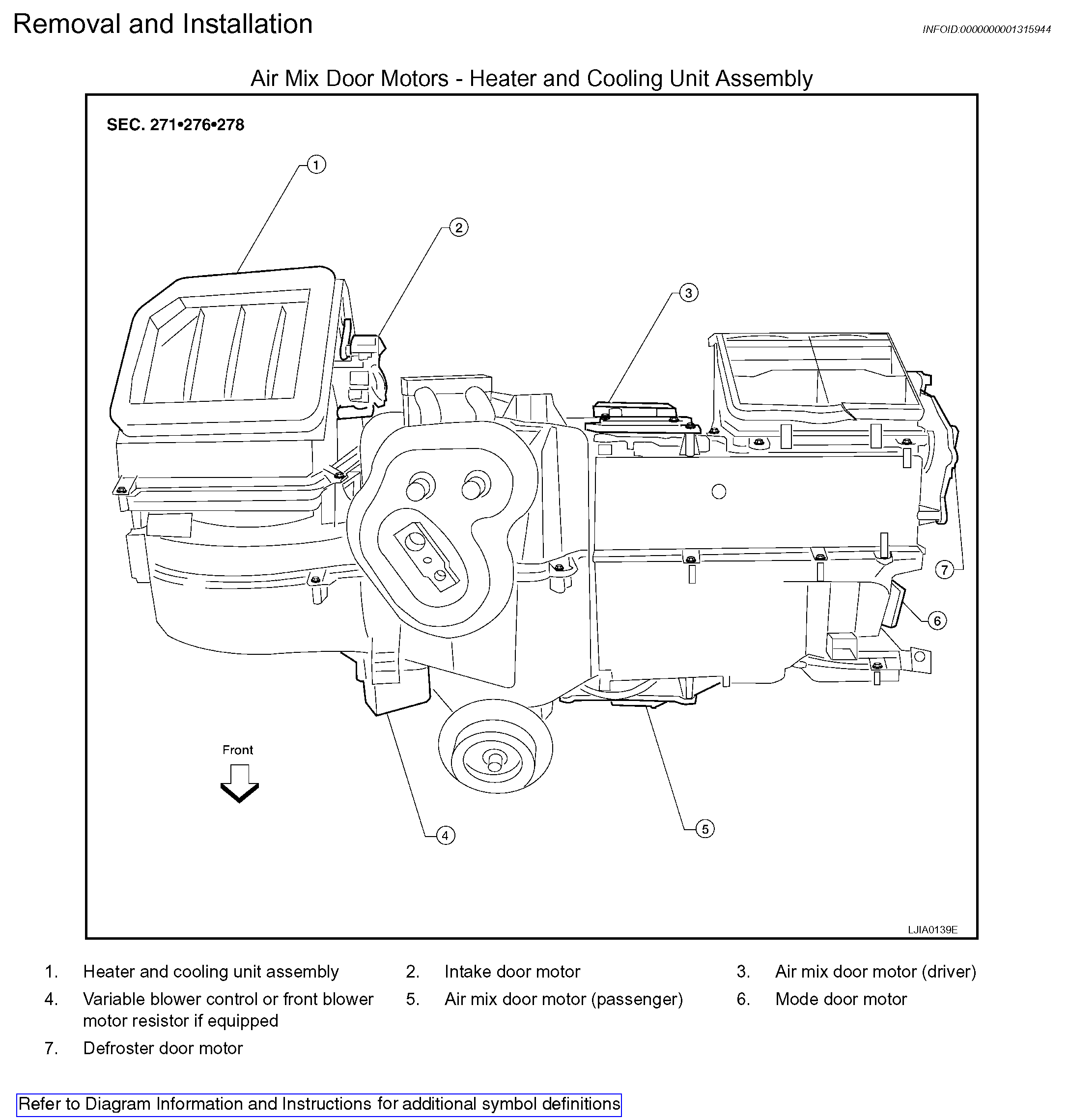 Removal and Installation

INFOID:0000000001315944

Air Mix Door Motors - Heater and Cooling Unit Assembly

SEC. 271•276•278

1

2

3

7

6

Front

4

5

LJIA0139E

1. Heater and cooling unit assembly
2. Intake door motor
3. Air mix door motor (driver)
4. Variable blower control or front blower motor resistor if equipped
5. Air mix door motor (passenger)
6. Mode door motor
7. Defroster door motor

Refer to Diagram Information and Instructions for additional symbol definitions