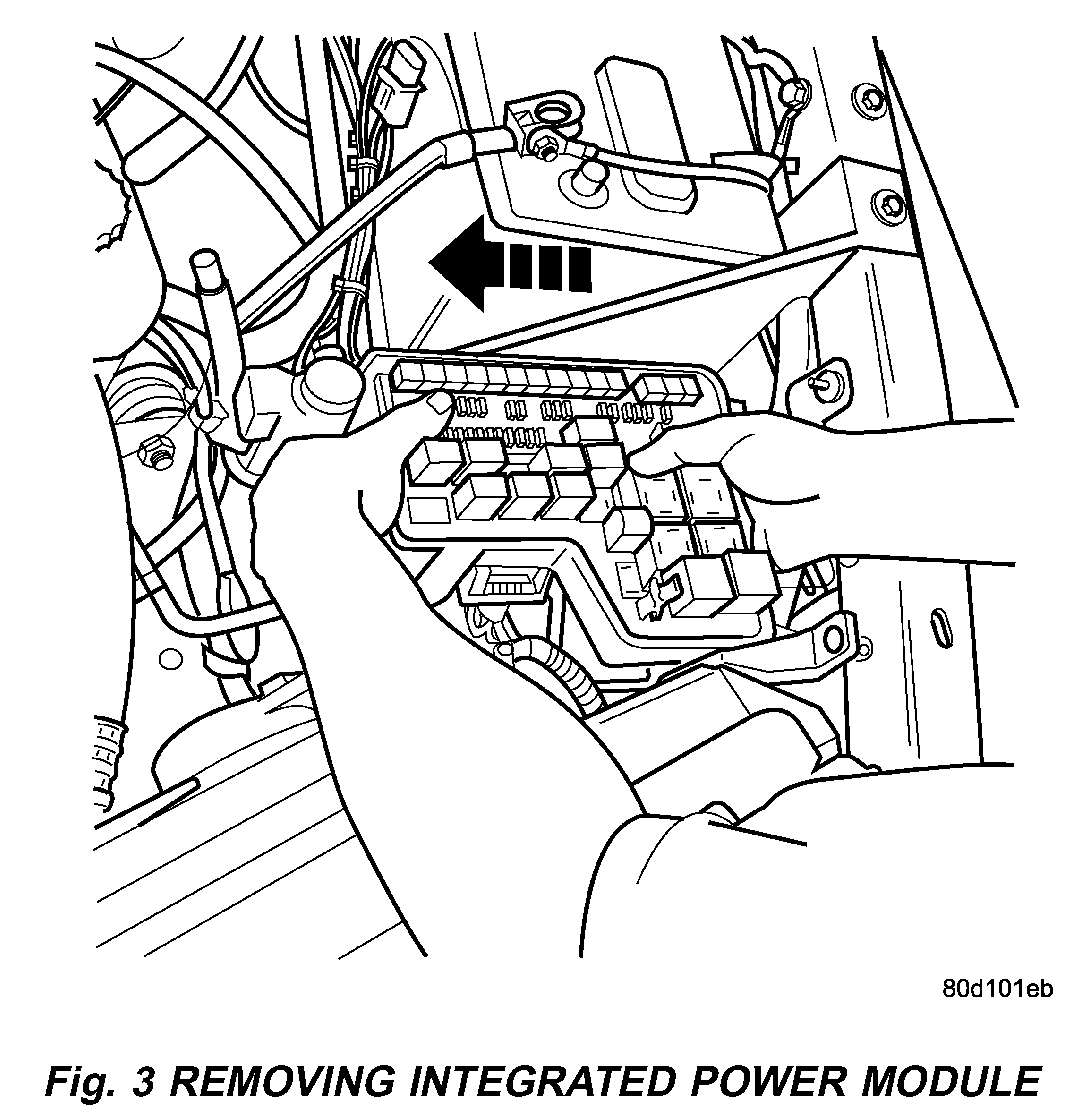 80d101eb

Fig. 3 REMOVING INTEGRATED POWER MODULE