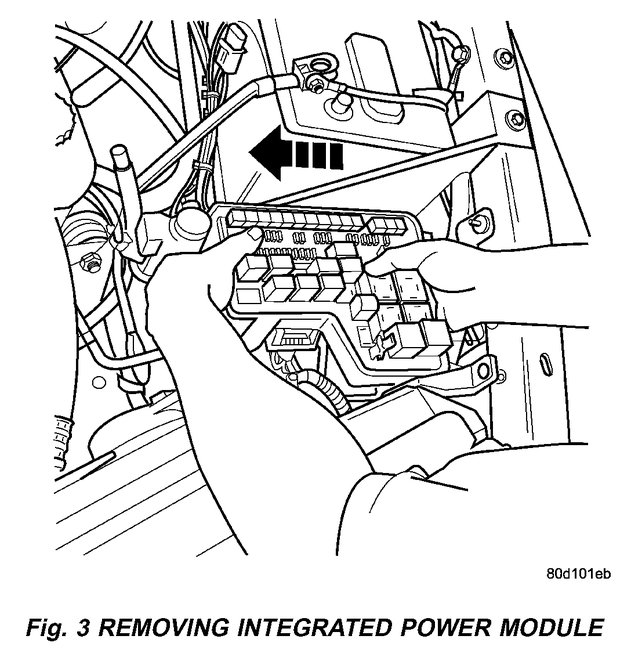 80d101eb

Fig. 3 REMOVING INTEGRATED POWER MODULE