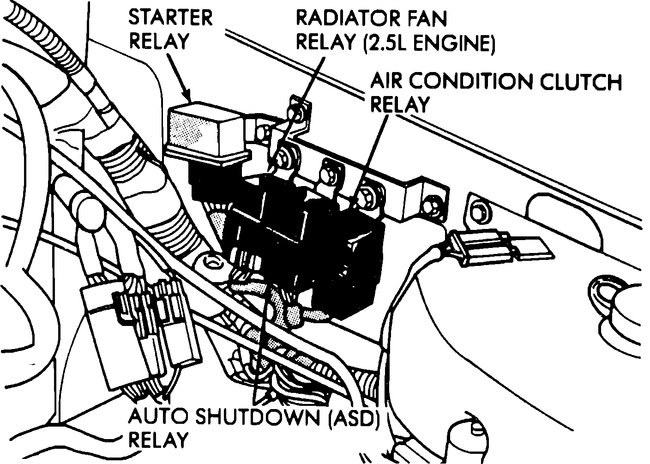 STARTER RELAY

RADIATOR FAN RELAY (2.5L ENGINE)

AIR CONDITION CLUTCH RELAY

AUTO SHUTDOWN (ASD) RELAY