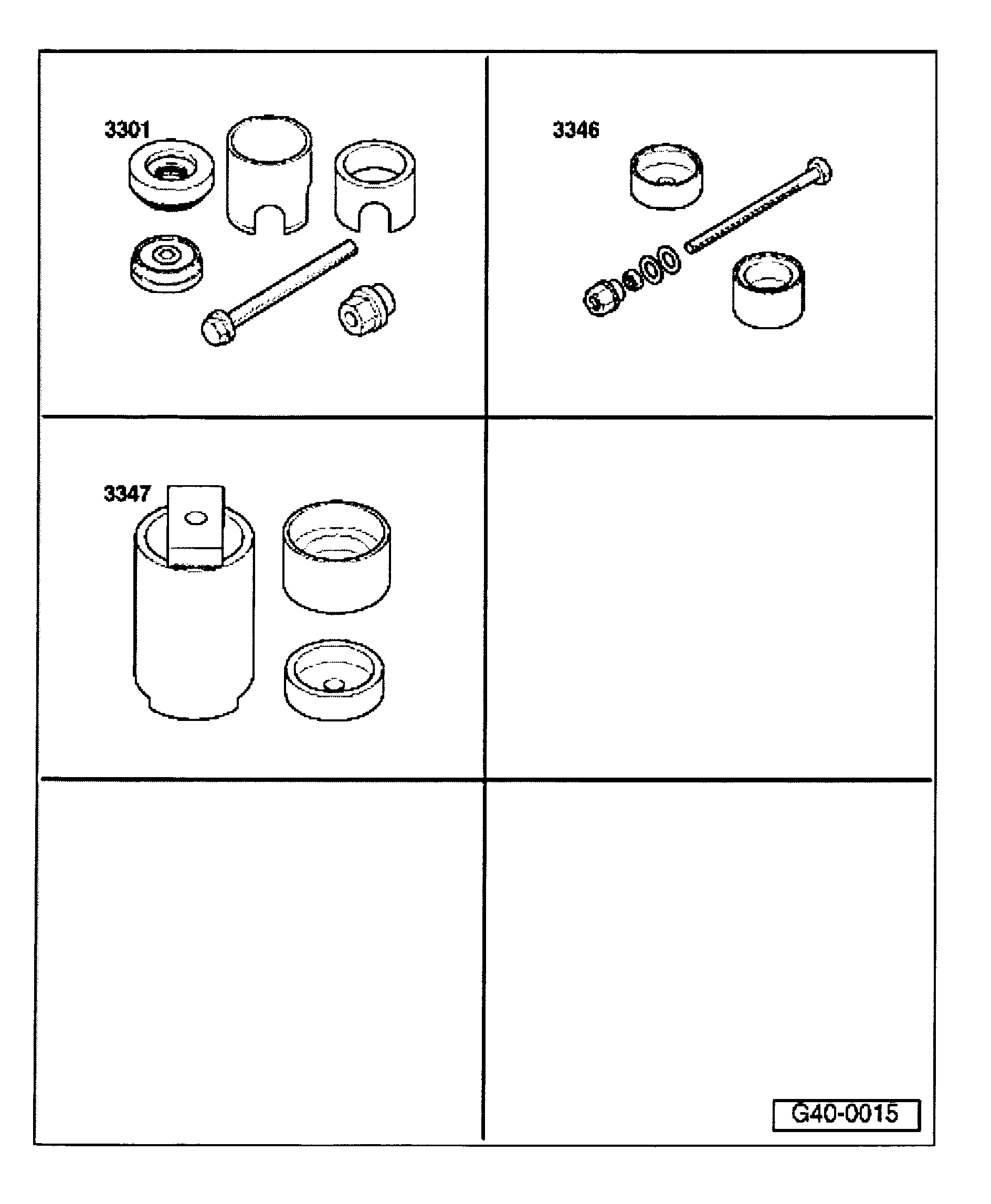 3301

3346

3347

G40-0015