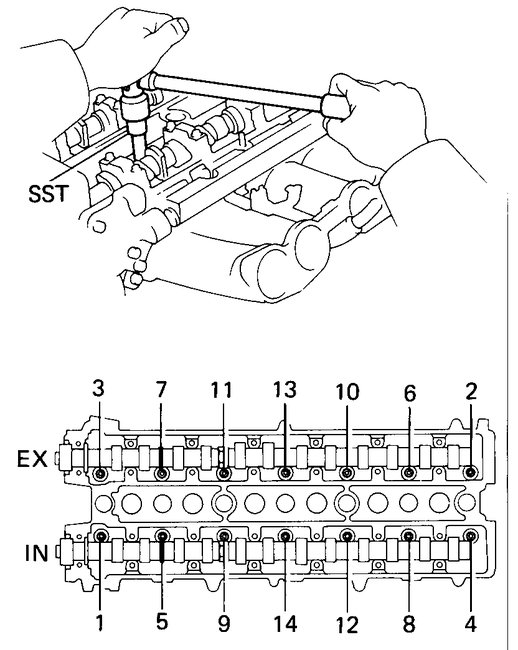 SST

3 7 11 13 10 6 2

EX

IN

1 5 9 14 12 8 4