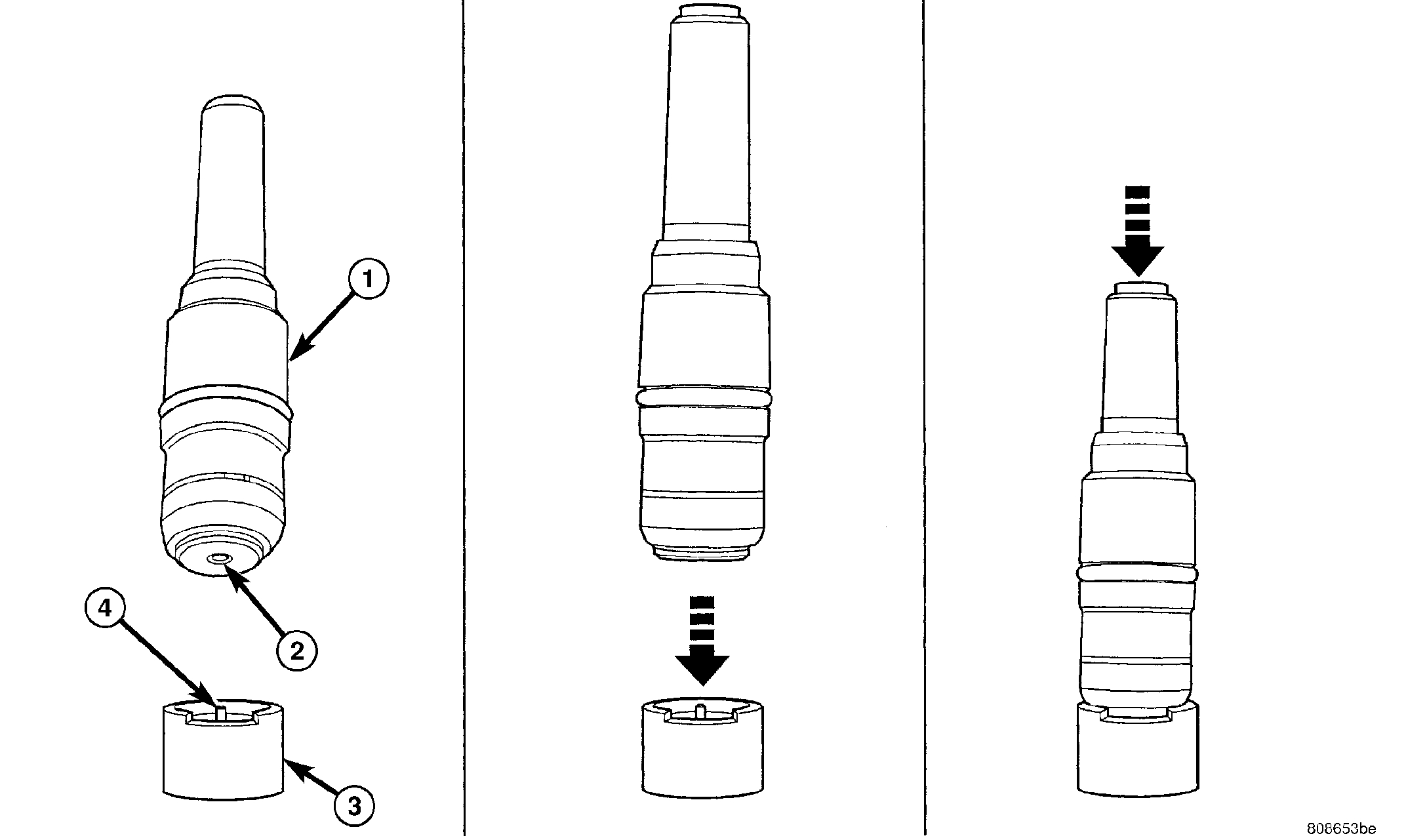 1
2
4
3
808653be