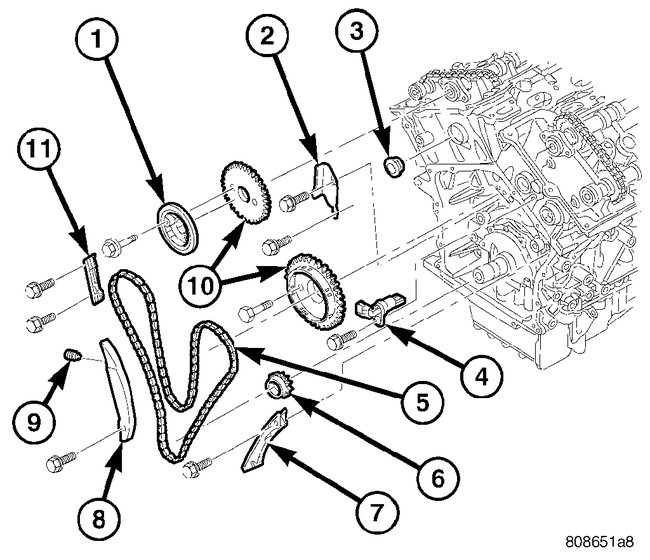 1
2
3
11
10
4
5
9
6
8
7
808651a8