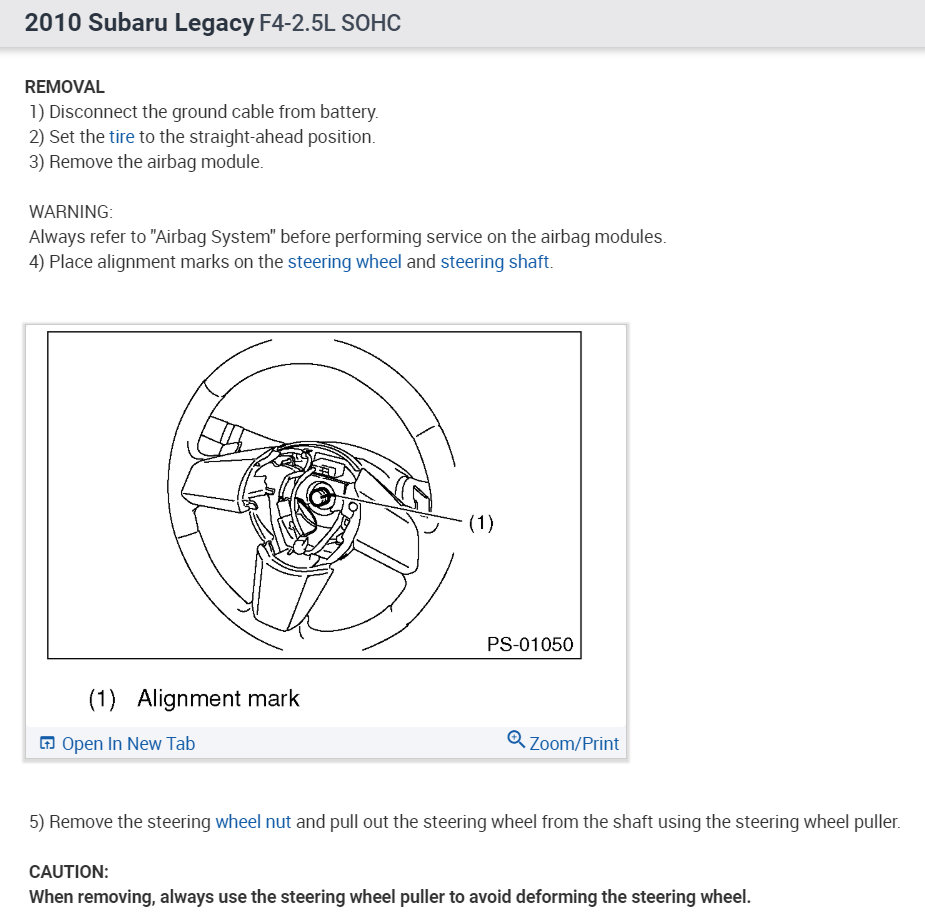 2010 Subaru Legacy F4-2.5L SOHC

REMOVAL
1) Disconnect the ground cable from battery.
2) Set the tire to the straight-ahead position.
3) Remove the airbag module.

WARNING:
Always refer to "Airbag System" before performing service on the airbag modules.
4) Place alignment marks on the steering wheel and steering shaft.

(1)

PS-01050

(1) Alignment mark

Open In New Tab

Zoom/Print

5) Remove the steering wheel nut and pull out the steering wheel from the shaft using the steering wheel puller.

CAUTION:
When removing, always use the steering wheel puller to avoid deforming the steering wheel.