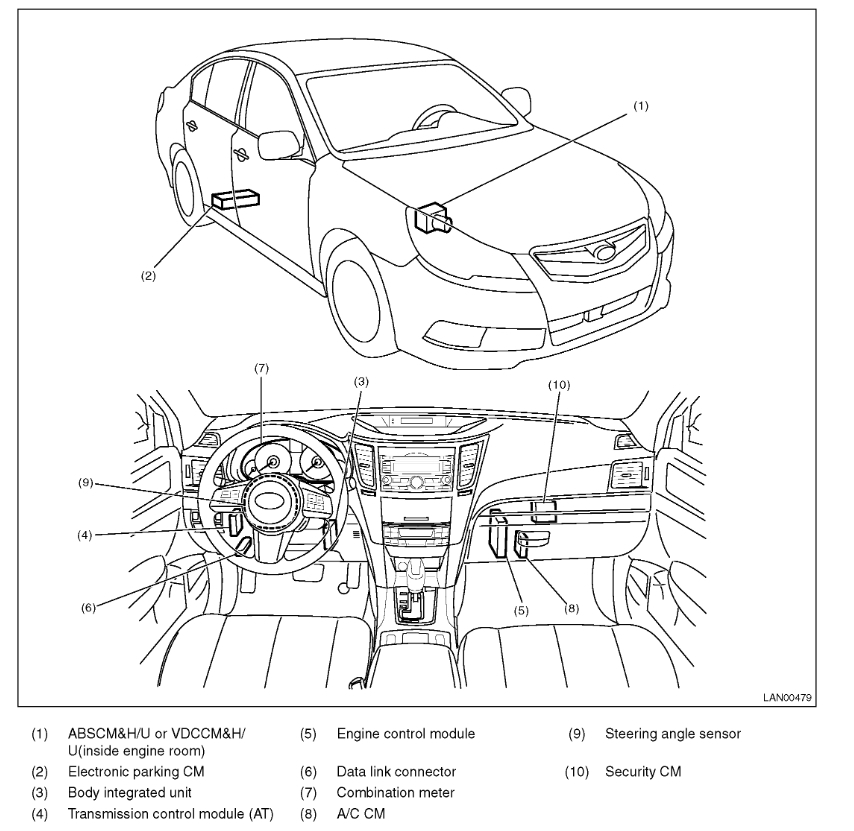 (1)

(2)

(7)

(3)

(10)

(9)

(4)

(6)

(5)

(8)

LAN00479

(1) ABSCM&H/U or VDCCM&H/U(inside engine room)
(2) Electronic parking CM
(3) Body integrated unit
(4) Transmission control module (AT)

(5) Engine control module
(6) Data link connector
(7) Combination meter
(8) A/C CM

(9) Steering angle sensor
(10) Security CM