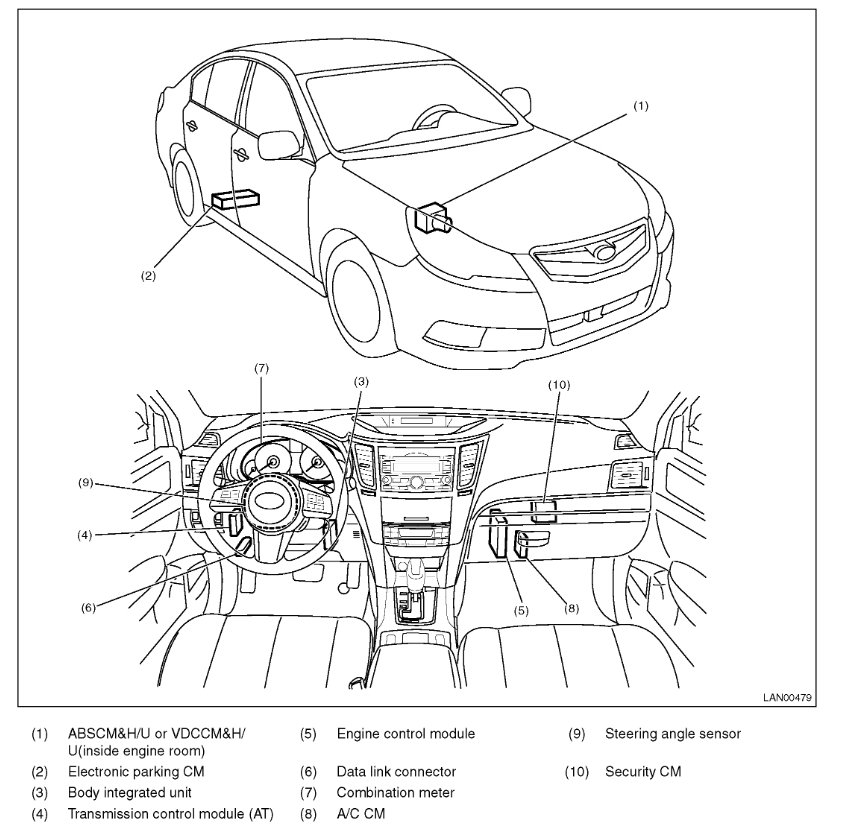 (1)

(2)

(7)

(3)

(10)

(9)

(4)

(6)

(5)

(8)

LAN00479

(1) ABSCM&H/U or VDCCM&H/U(inside engine room)
(2) Electronic parking CM
(3) Body integrated unit
(4) Transmission control module (AT)

(5) Engine control module
(6) Data link connector
(7) Combination meter
(8) A/C CM

(9) Steering angle sensor
(10) Security CM