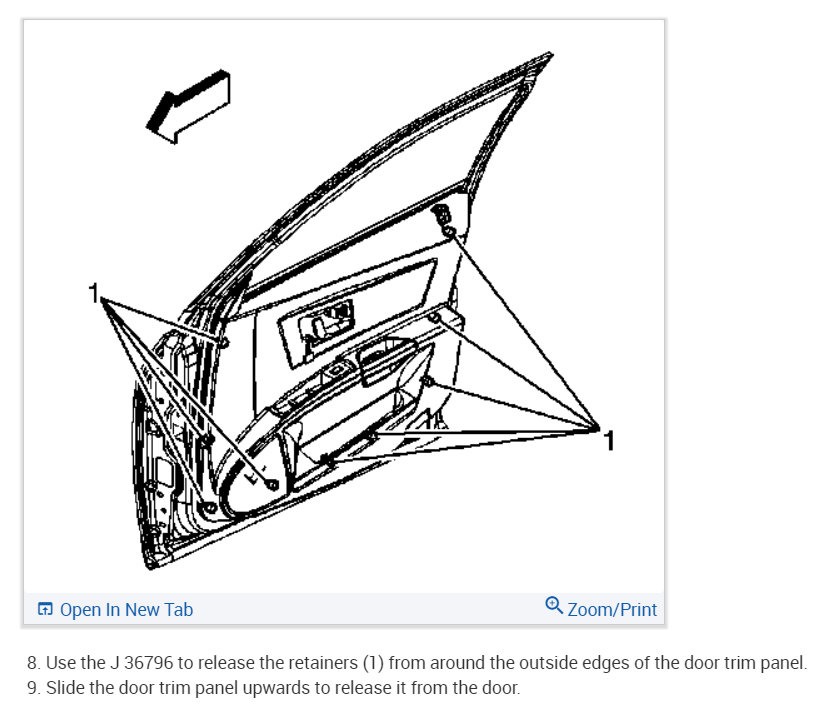 1

1

Open In New Tab

Zoom/Print

8. Use the J 36796 to release the retainers (1) from around the outside edges of the door trim panel.
9. Slide the door trim panel upwards to release it from the door.