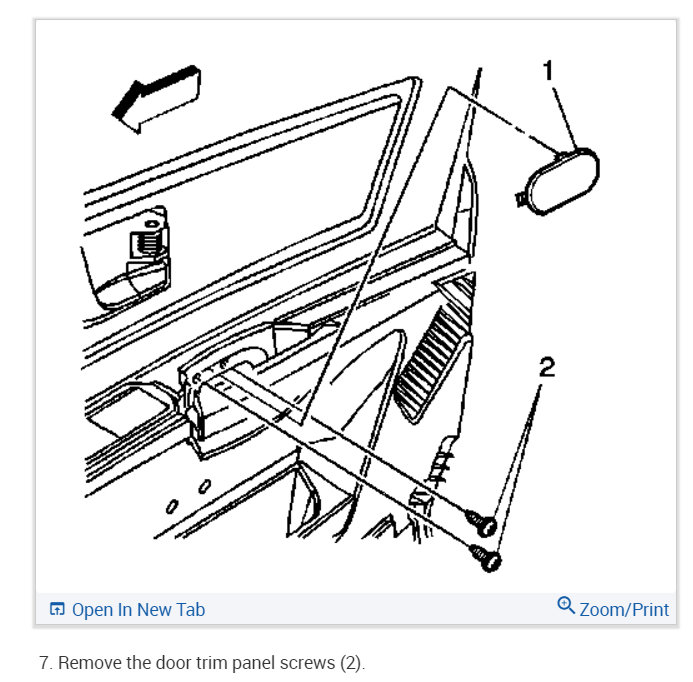 1

2

Open In New Tab

Zoom/Print

7. Remove the door trim panel screws (2).