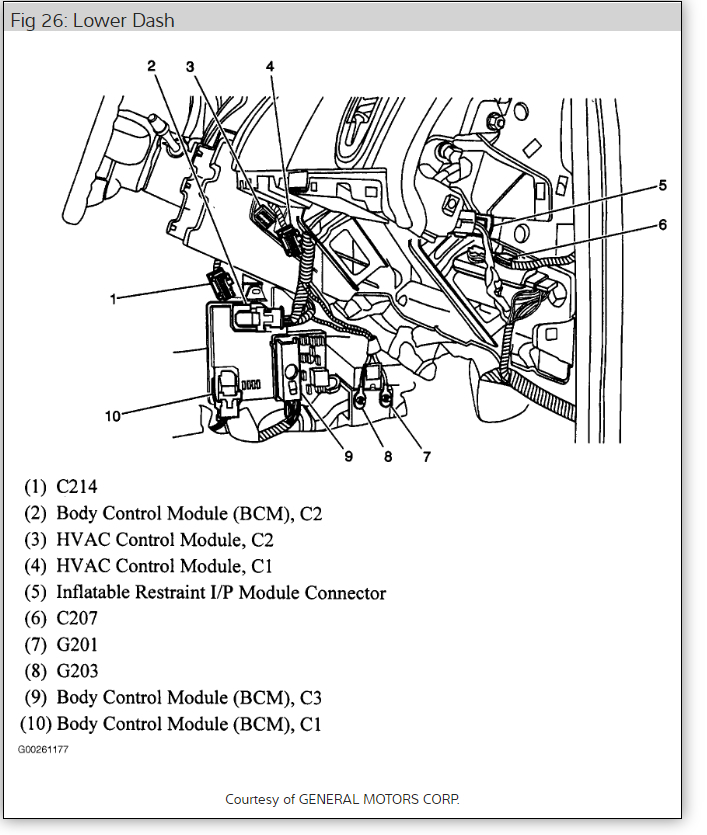 Fig 26: Lower Dash

2
3
4
5
6
1
10
9
8
7

(1) C214
(2) Body Control Module (BCM), C2
(3) HVAC Control Module, C2
(4) HVAC Control Module, C1
(5) Inflatable Restraint I/P Module Connector
(6) C207
(7) G201
(8) G203
(9) Body Control Module (BCM), C3
(10) Body Control Module (BCM), C1

G00261177

Courtesy of GENERAL MOTORS CORP.