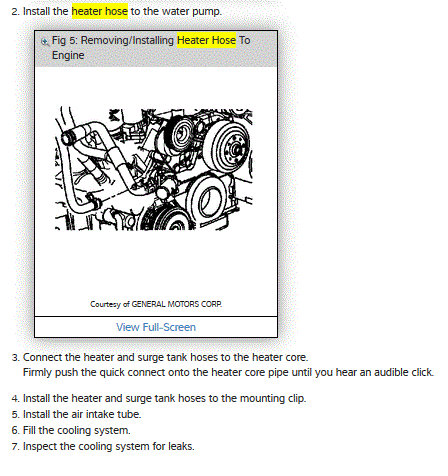 2. Install the heater hose to the water pump.

Fig 5: Removing/Installing Heater Hose To Engine

Courtesy of GENERAL MOTORS CORP.

View Full-Screen

3. Connect the heater and surge tank hoses to the heater core.
Firmly push the quick connect onto the heater core pipe until you hear an audible click.

4. Install the heater and surge tank hoses to the mounting clip.
5. Install the air intake tube.
6. Fill the cooling system.
7. Inspect the cooling system for leaks.