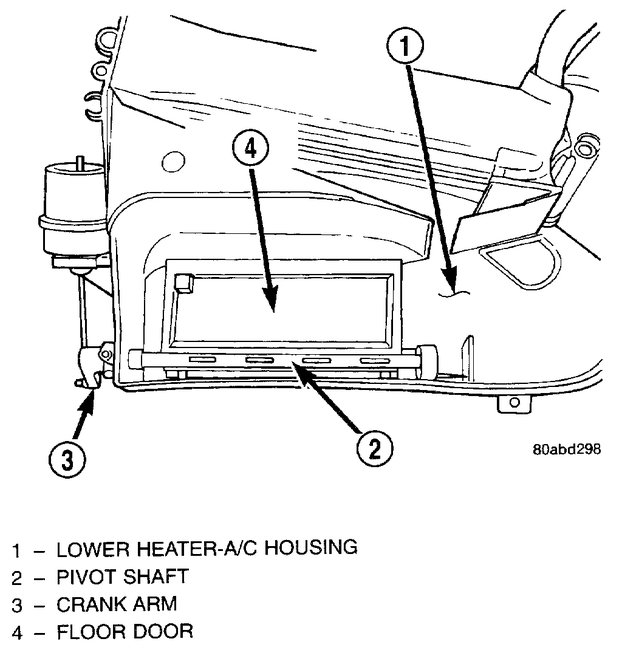 1
4
3
2
80abd298

1 – LOWER HEATER-A/C HOUSING
2 – PIVOT SHAFT
3 – CRANK ARM
4 – FLOOR DOOR