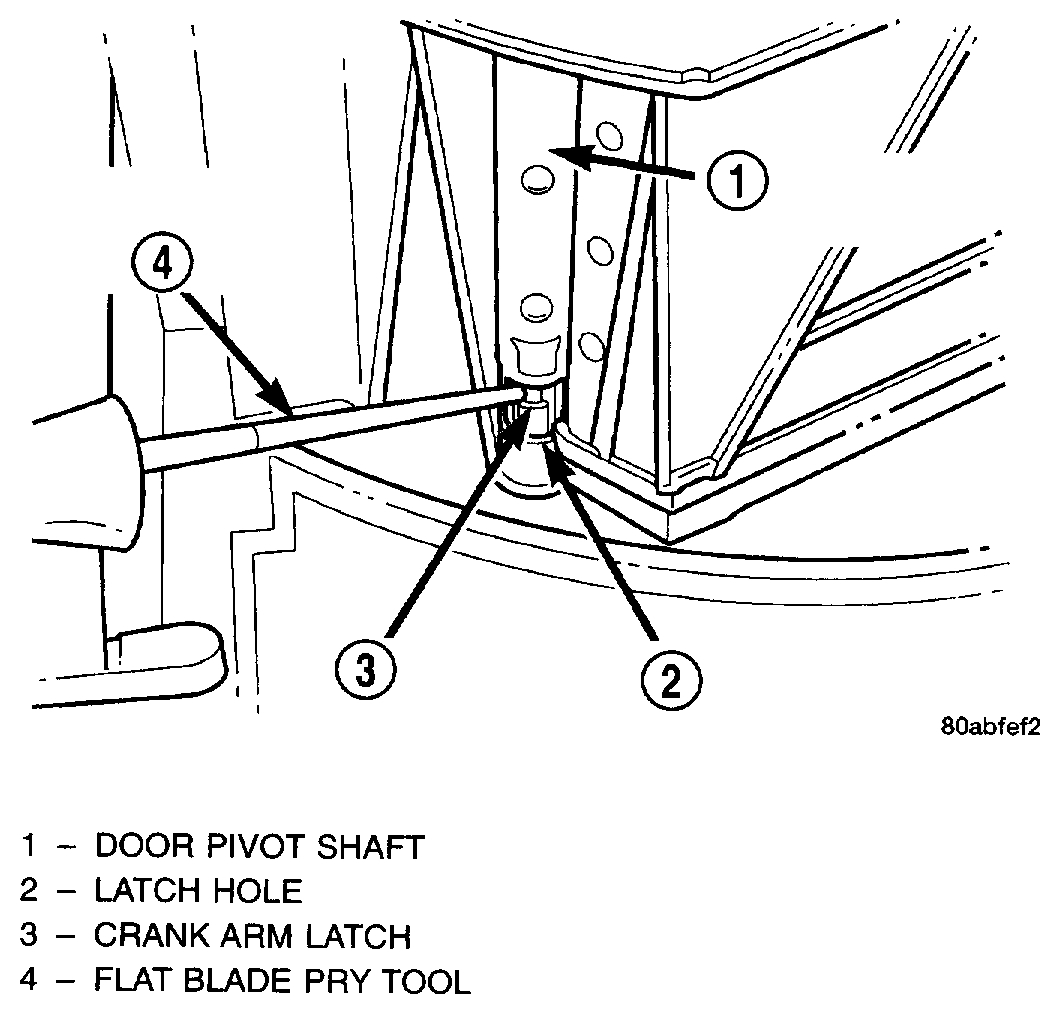 1

4

3

2

80abfef2

1 – DOOR PIVOT SHAFT
2 – LATCH HOLE
3 – CRANK ARM LATCH
4 – FLAT BLADE PRY TOOL