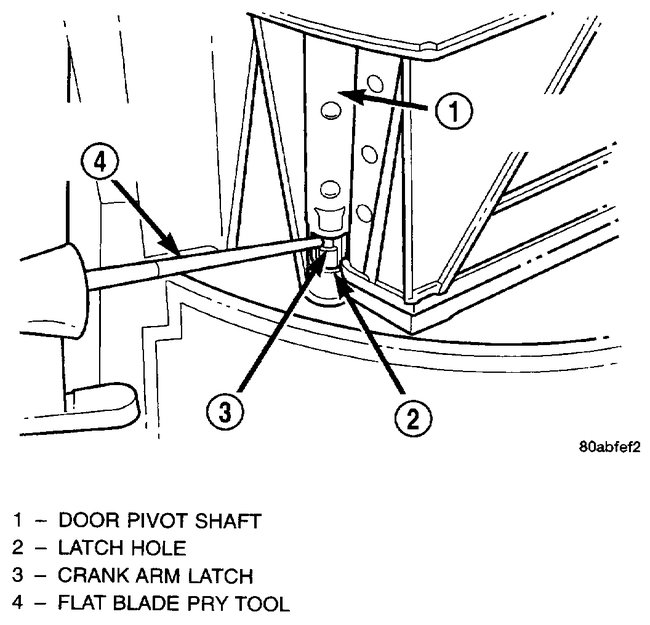 1
4
3
2
80abfef2

1 – DOOR PIVOT SHAFT
2 – LATCH HOLE
3 – CRANK ARM LATCH
4 – FLAT BLADE PRY TOOL