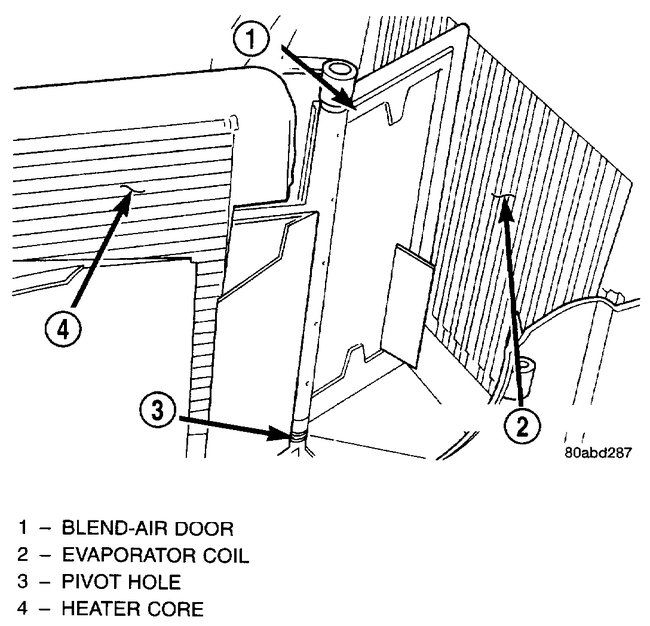 1

4

3

2

80abd287

1 – BLEND-AIR DOOR
2 – EVAPORATOR COIL
3 – PIVOT HOLE
4 – HEATER CORE